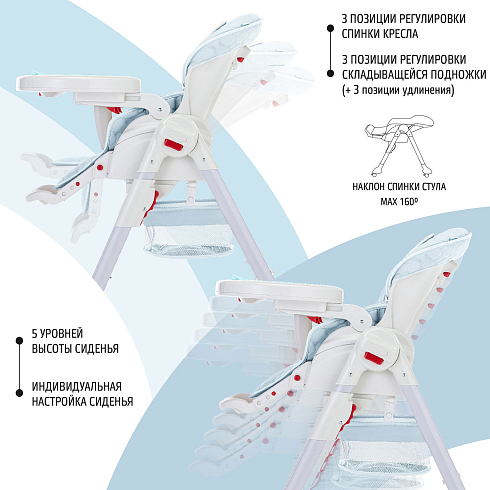 3 ПОЗИЦИИ РЕГУЛИРОВКИ СПИНКИ КРЕСЛА

3 ПОЗИЦИИ РЕГУЛИРОВКИ СКЛАДЫВАЩЕЙСЯ ПОДНОЖКИ (+ 3 позиции удлинения)

НАКЛОН СПИНКИ СТУЛА MAX 160º

5 УРОВНЕЙ ВЫСОТЫ СИДЕНЬЯ

ИНДИВИДУАЛЬНАЯ НАСТРОЙКА СИДЕНЬЯ