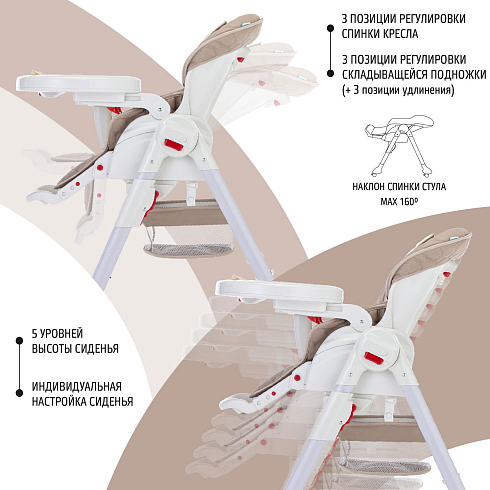 3 ПОЗИЦИИ РЕГУЛИРОВКИ СПИНКИ КРЕСЛА

3 ПОЗИЦИИ РЕГУЛИРОВКИ СКЛАДЫВАЩЕЙСЯ ПОДНОЖКИ (+ 3 позиции удлинения)

НАКЛОН СПИНКИ СТУЛА MAX 160º

5 УРОВНЕЙ ВЫСОТЫ СИДЕНЬЯ

ИНДИВИДУАЛЬНАЯ НАСТРОЙКА СИДЕНЬЯ