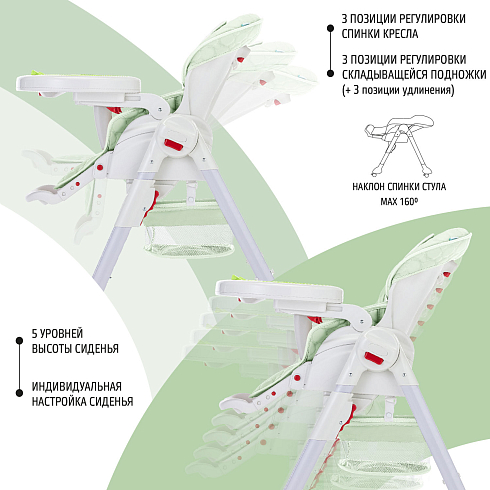 3 ПОЗИЦИИ РЕГУЛИРОВКИ СПИНКИ КРЕСЛА

3 ПОЗИЦИИ РЕГУЛИРОВКИ СКЛАДЫВАЩЕЙСЯ ПОДНОЖКИ (+ 3 позиции удлинения)

НАКЛОН СПИНКИ СТУЛА MAX 160º

5 УРОВНЕЙ ВЫСОТЫ СИДЕНЬЯ

ИНДИВИДУАЛЬНАЯ НАСТРОЙКА СИДЕНЬЯ